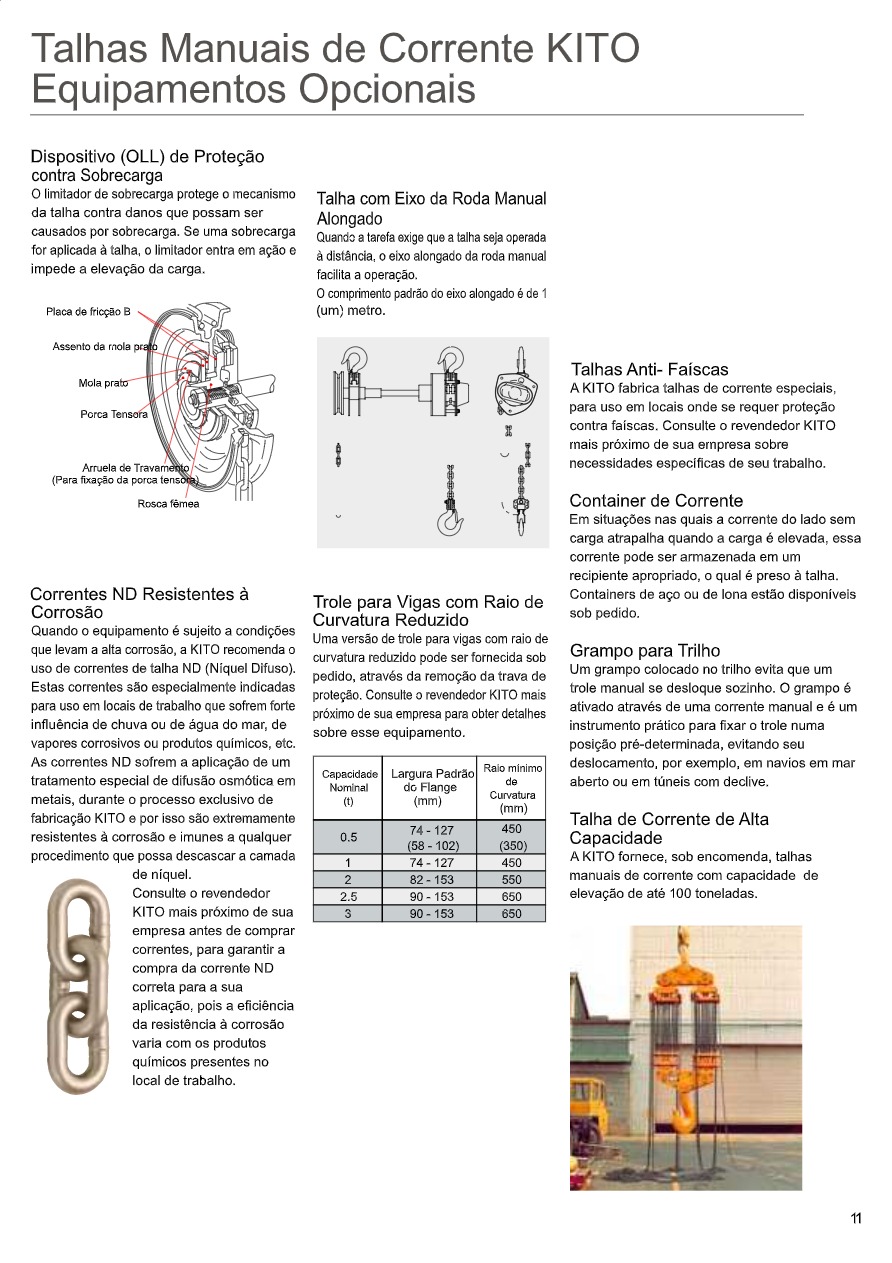 Talhas Manuais de Corrente KITO
Equipamentos Opcionais

Dispositivo (OLL) de Proteção contra Sobrecarga
O limitador de sobrecarga protege o mecanismo da talha contra danos que possam ser causados por sobrecarga. Se uma sobrecarga for aplicada à talha, o limitador entra em ação e impede a elevação da carga.

Placa de fricção B
Assento da mola prato
Mola prato
Porca Tensora
Arruela de Travamento (Para fixação da porca tensora)
Rosca fêmea

Correntes ND Resistentes à Corrosão
Quando o equipamento é sujeito a condições que levam a alta corrosão, a KITO recomenda o uso de correntes de talha ND (Níquel Difuso). Estas correntes são especialmente indicadas para uso em locais de trabalho que sofrem forte influência de chuva ou de água do mar, de vapores corrosivos ou produtos químicos, etc. As correntes ND sofrem a aplicação de um tratamento especial de difusão osmótica em metais, durante o processo exclusivo de fabricação KITO e por isso são extremamente resistentes à corrosão e imunes a qualquer procedimento que possa descascar a camada de níquel.
Consulte o revendedor KITO mais próximo de sua empresa antes de comprar correntes, para garantir a compra da corrente ND correta para a sua aplicação, pois a eficiência da resistência à corrosão varia com os produtos químicos presentes no local de trabalho.

Talha com Eixo da Roda Manual Alongado
Quando a tarefa exige que a talha seja operada à distância, o eixo alongado da roda manual facilita a operação.
O comprimento padrão do eixo alongado é de 1 (um) metro.

Trole para Vigas com Raio de Curvatura Reduzido
Uma versão de trole para vigas com raio de curvatura reduzido pode ser fornecida sob pedido, através da remoção da trava de proteção. Consulte o revendedor KITO mais próximo de sua empresa para obter detalhes sobre esse equipamento.

| Capacidade Nominal (t) | Largura Padrão do Flange (mm) | Raio mínimo de Curvatura (mm) |
|---|---|---|
| 0.5 | 74 - 127 (58 - 102) | 450 (350) |
| 1 | 74 - 127 | 450 |
| 2 | 82 - 153 | 550 |
| 2.5 | 90 - 153 | 650 |
| 3 | 90 - 153 | 650 |

Talhas Anti- Faíscas
A KITO fabrica talhas de corrente especiais, para uso em locais onde se requer proteção contra faíscas. Consulte o revendedor KITO mais próximo de sua empresa sobre necessidades específicas de seu trabalho.

Container de Corrente
Em situações nas quais a corrente do lado sem carga atrapalha quando a carga é elevada, essa corrente pode ser armazenada em um recipiente apropriado, o qual é preso à talha. Containers de aço ou de lona estão disponíveis sob pedido.

Grampo para Trilho
Um grampo colocado no trilho evita que um trole manual se desloque sozinho. O grampo é ativado através de uma corrente manual e é um instrumento prático para fixar o trole numa posição pré-determinada, evitando seu deslocamento, por exemplo, em navios em mar aberto ou em túneis com declive.

Talha de Corrente de Alta Capacidade
A KITO fornece, sob encomenda, talhas manuais de corrente com capacidade de elevação de até 100 toneladas.

11